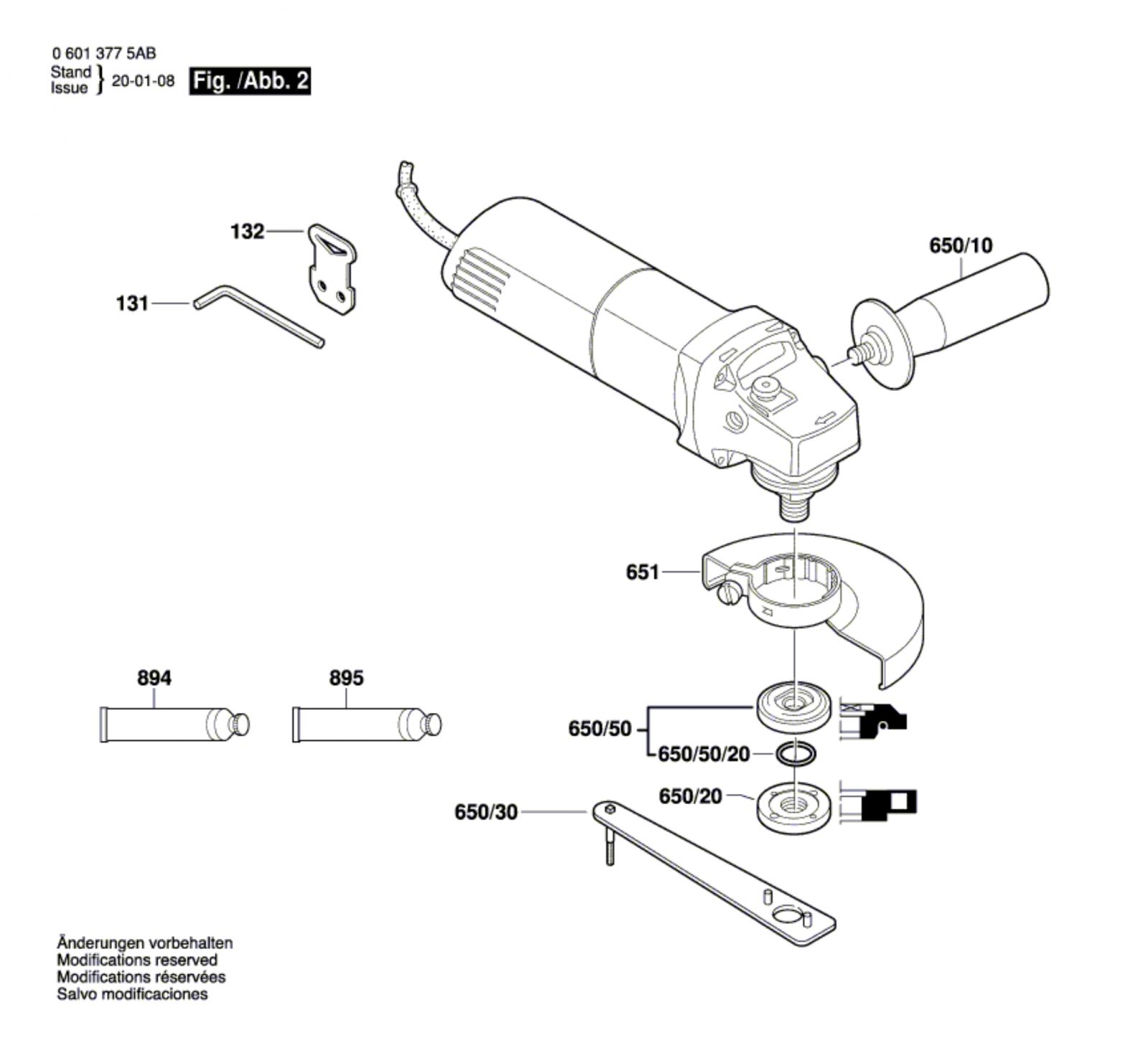 0 601 377 5AB
Stand
Issue } 20-01-08 Fig. /Abb. 2

132
131
650/10
651
894
895
650/50
650/50/20
650/20
650/30

Änderungen vorbehalten
Modifications reserved
Modifications réservées
Salvo modificaciones